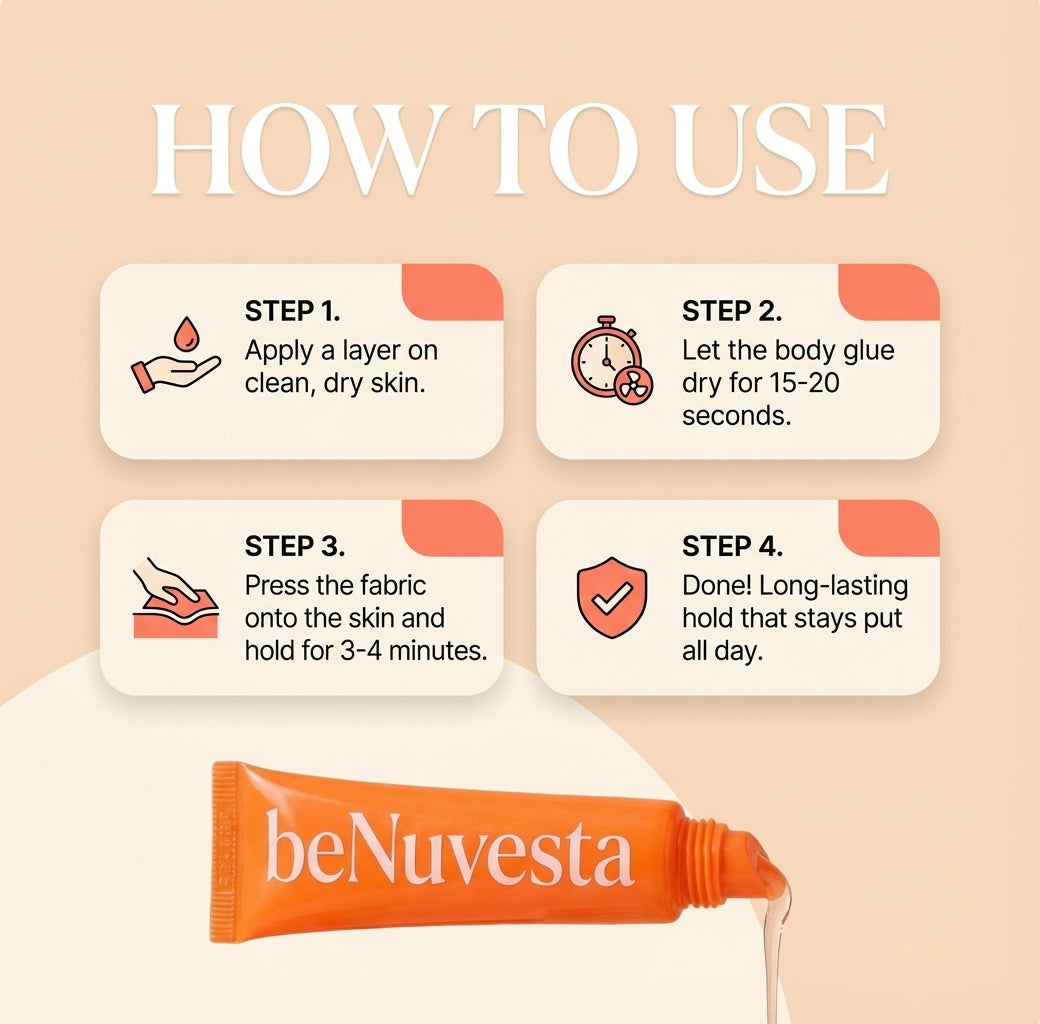 HOW TO USE

STEP 1.
Apply a layer on clean, dry skin.

STEP 2.
Let the body glue dry for 15-20 seconds.

STEP 3.
Press the fabric onto the skin and hold for 3-4 minutes.

STEP 4.
Done! Long-lasting hold that stays put all day.

beNuvesta